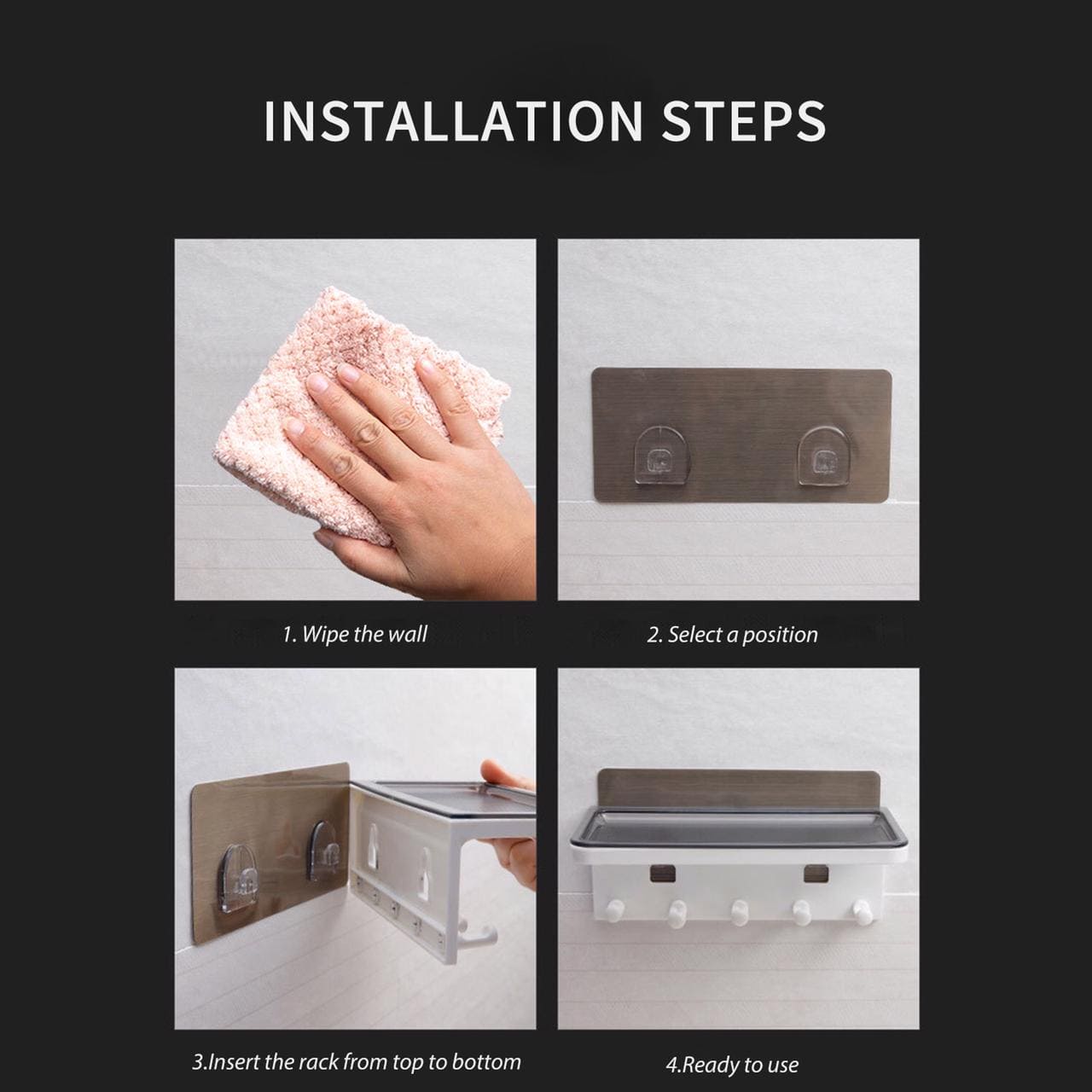 INSTALLATION STEPS

1. Wipe the wall

2. Select a position

3.Insert the rack from top to bottom

4.Ready to use